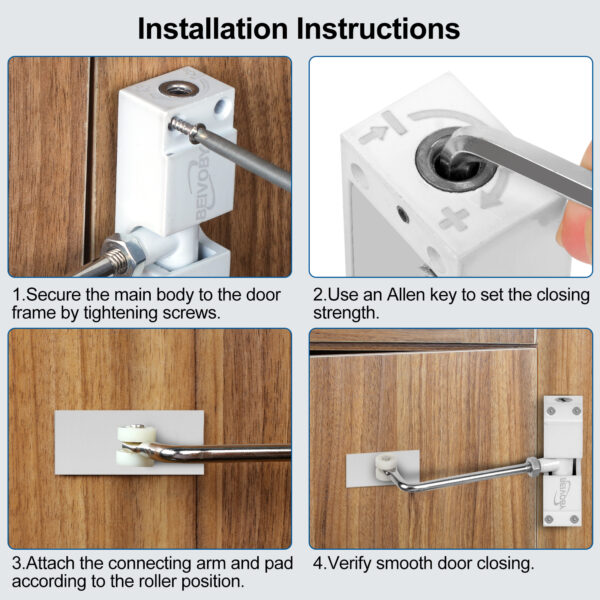 Installation Instructions

BEIVOBY

1.Secure the main body to the door frame by tightening screws.

−
+

2.Use an Allen key to set the closing strength.

3.Attach the connecting arm and pad according to the roller position.

BEIVOBY

4.Verify smooth door closing.